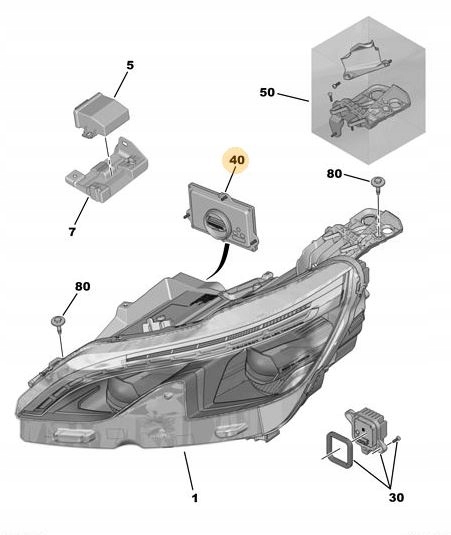 5
50
40
80
7
80
1
30