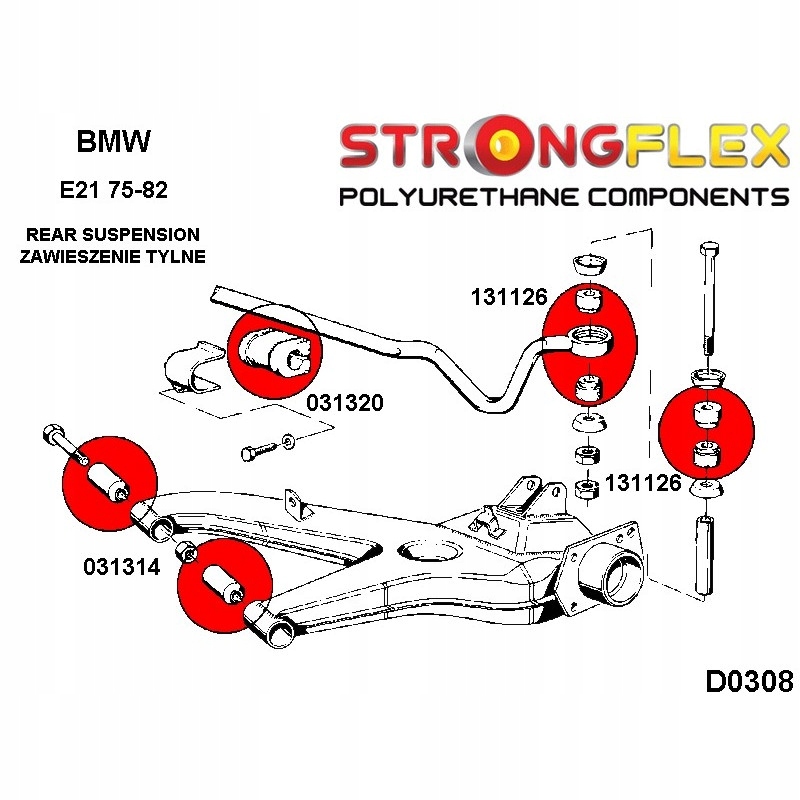 BMW

E21 75-82

REAR SUSPENSION
ZAWIESZENIE TYLNE

STRONGFLEX
POLYURETHANE COMPONENTS

131126

031320

131126

031314

D0308