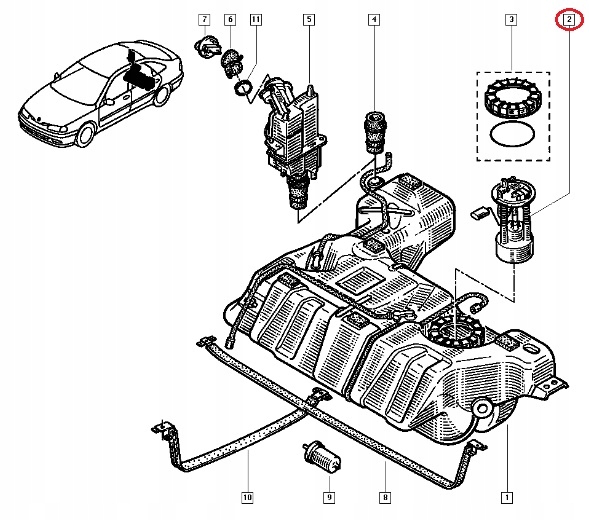 7
6
11
5
4
3
2
10
9
8
1