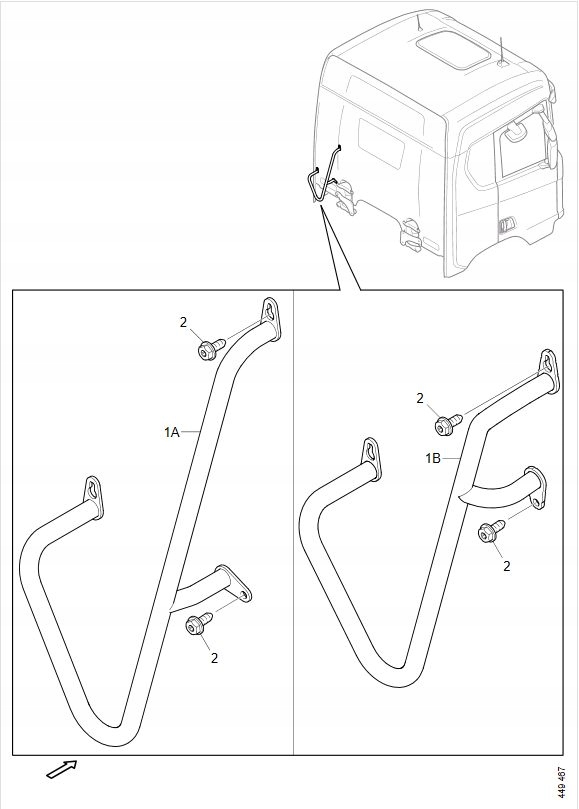 2
1A
2
2
1B
2
449 487