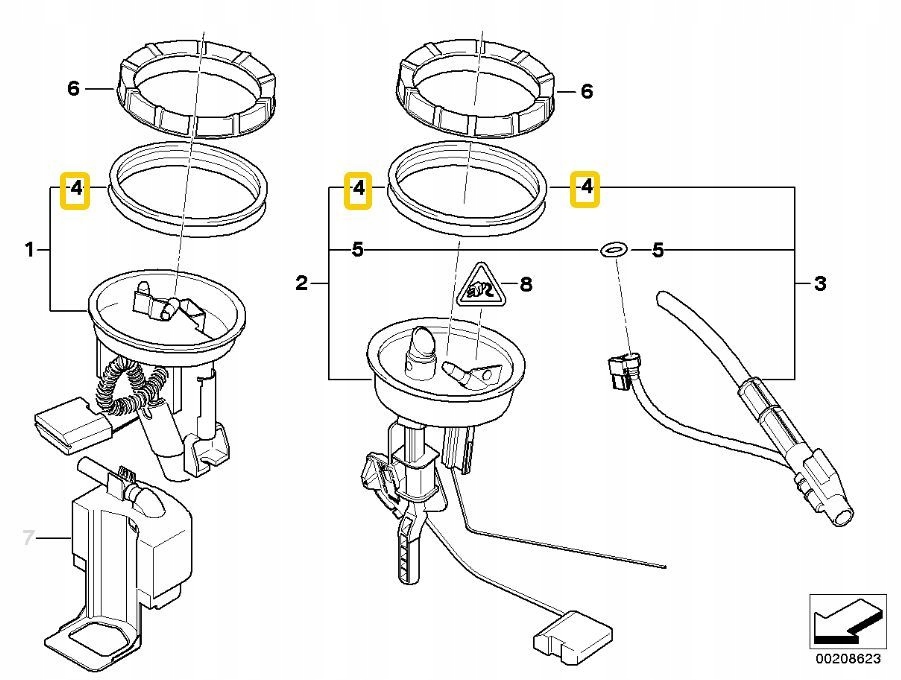 6
6
4
4
4
1
5
5
2
8
3
7
00208623