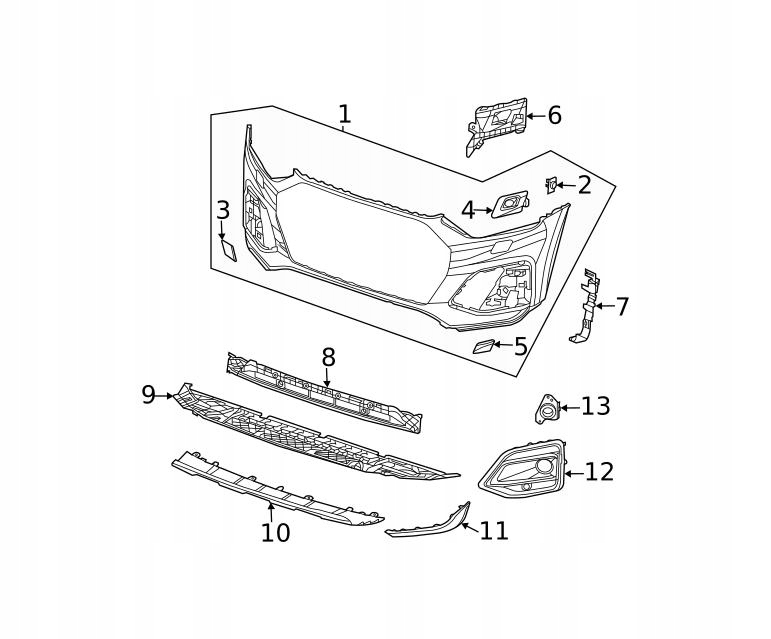 1
6
2
3
4
7
5
8
9
13
12
10
11