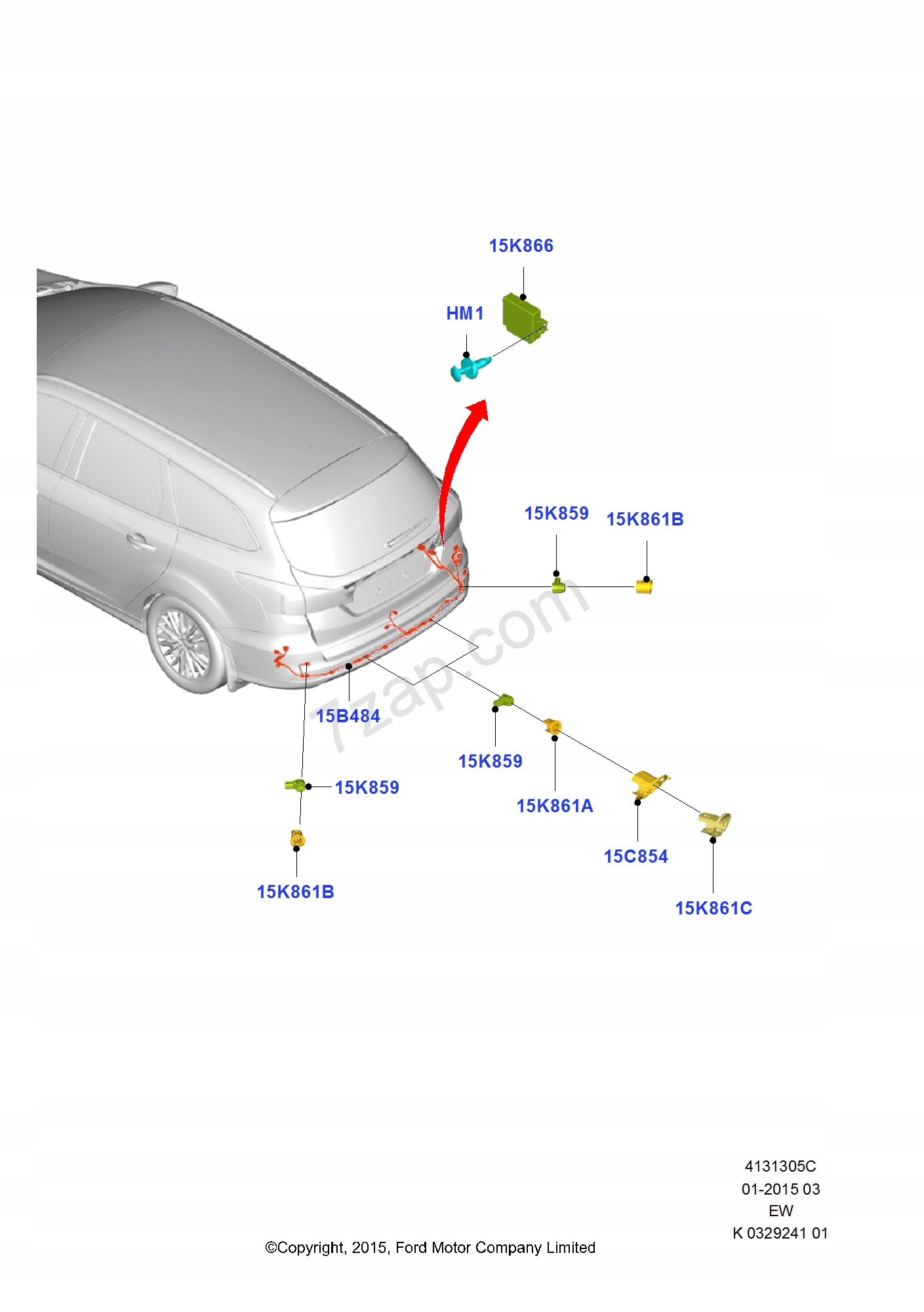 15K866

HM1

15K859

15K861B

7zap.com

15B484

15K859

15K859

15K861A

15C854

15K861B

15K861C

4131305C
01-2015 03
EW
K 0329241 01

©Copyright, 2015, Ford Motor Company Limited