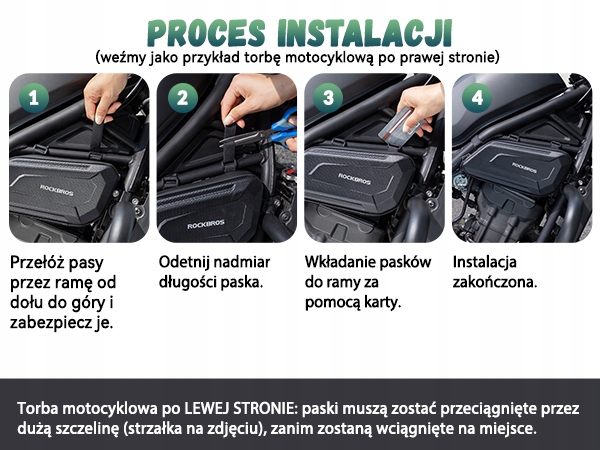 PROCES INSTALACJI
(weźmy jako przykład torbę motocyklową po prawej stronie)

1
ROCKBROS
Przełóż pasy przez ramę od dołu do góry i zabezpiecz je.

2
ROCKBROS
Odetnij nadmiar długości paska.

3
ROCKBROS
Wkładanie pasków do ramy za pomocą karty.

4
ROCKBROS
Instalacja zakończona.

Torba motocyklowa po LEWEJ STRONIE: paski muszą zostać przeciągnięte przez dużą szczelinę (strzałka na zdjęciu), zanim zostaną wciągnięte na miejsce.