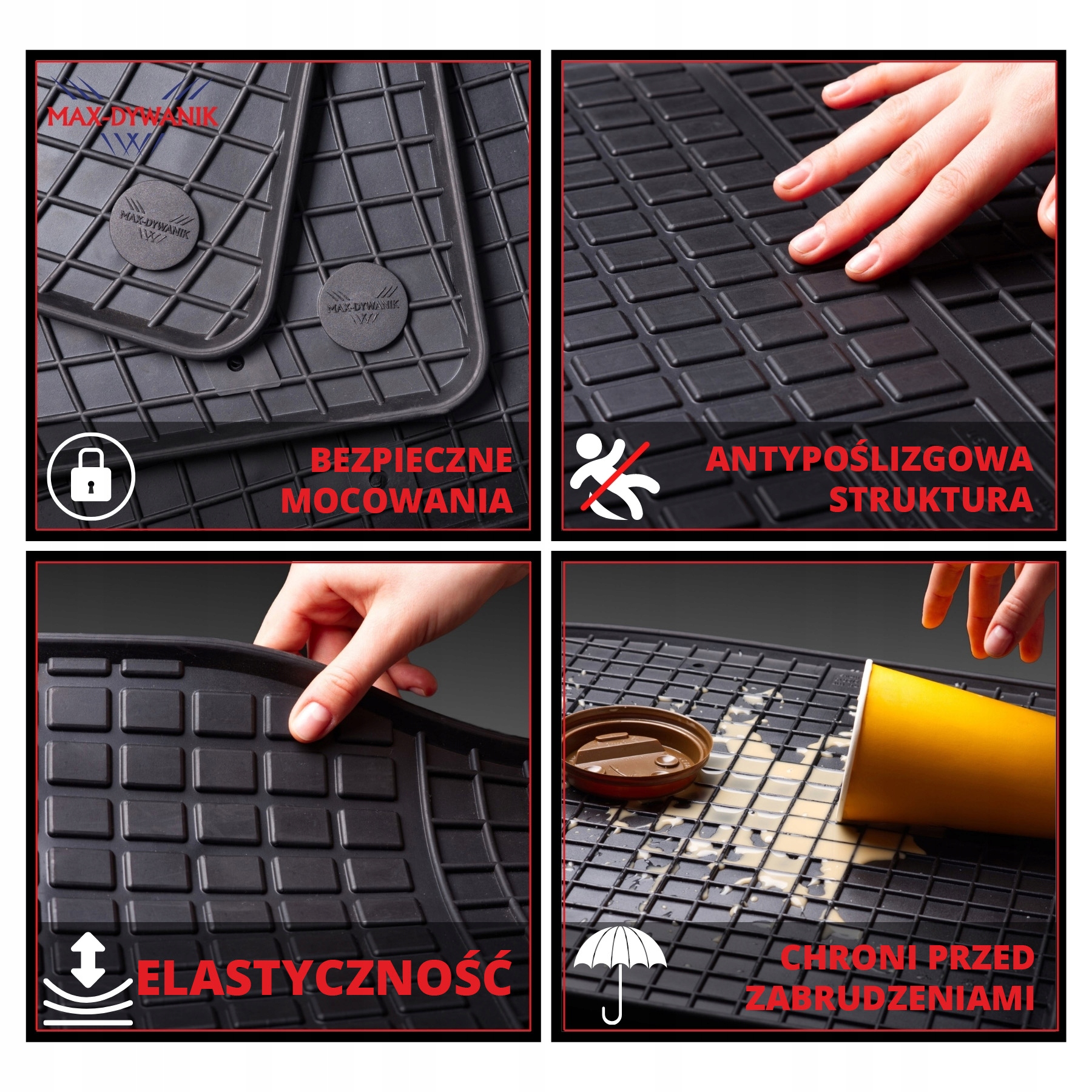 MAX-DYWANIK

MAX-DYWANIK

MAX-DYWANIK

BEZPIECZNE MOCOWANIA

ANTYPOŚLIZGOWA STRUKTURA

ELASTYCZNOŚĆ

CHRONI PRZED ZABRUDZENIAMI