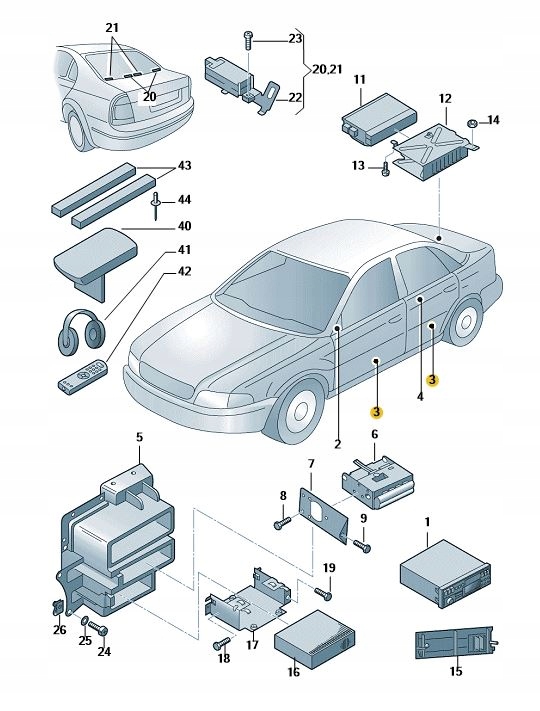 21
20
23
20,21
22
11
12
14
13
43
44
40
41
42
3
4
3
2
5
6
7
8
9
1
19
26
25
24
18
17
16
15