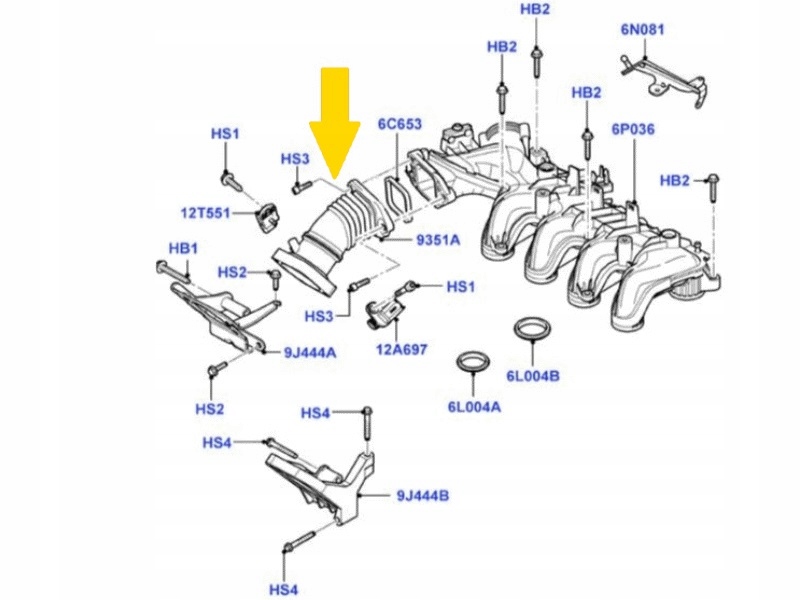 HB2
6N081
HB2
HB2
6C653
6P036
HS1
HS3
HB2
12T551
9351A
HB1
HS2
HS1
HS3
12A697
9J444A
6L004B
HS2
6L004A
HS4
HS4
9J444B
HS4