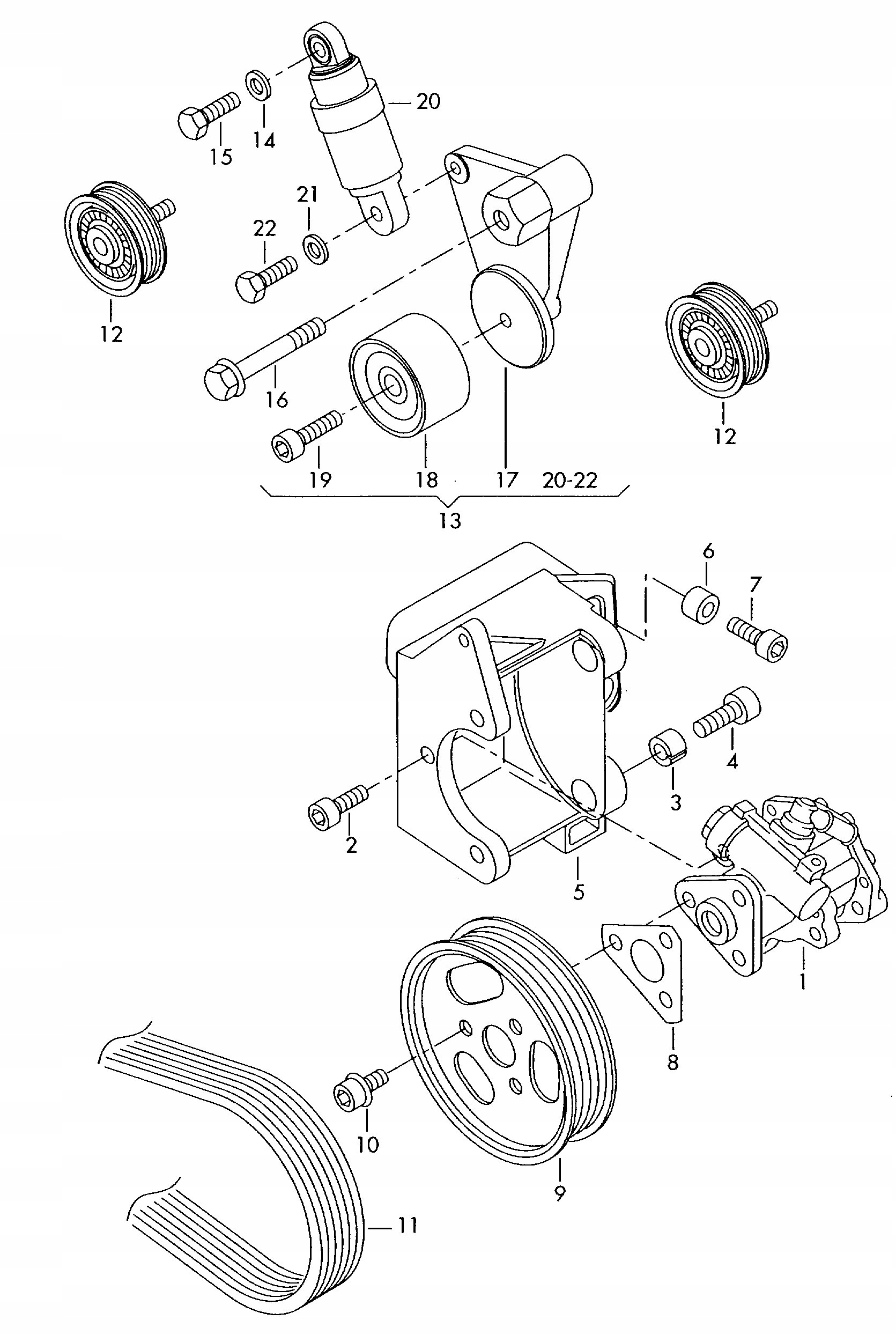 20
15
14
21
22
12
16
12
19
18
17
20-22
13
6
7
4
3
2
5
1
8
10
9
11