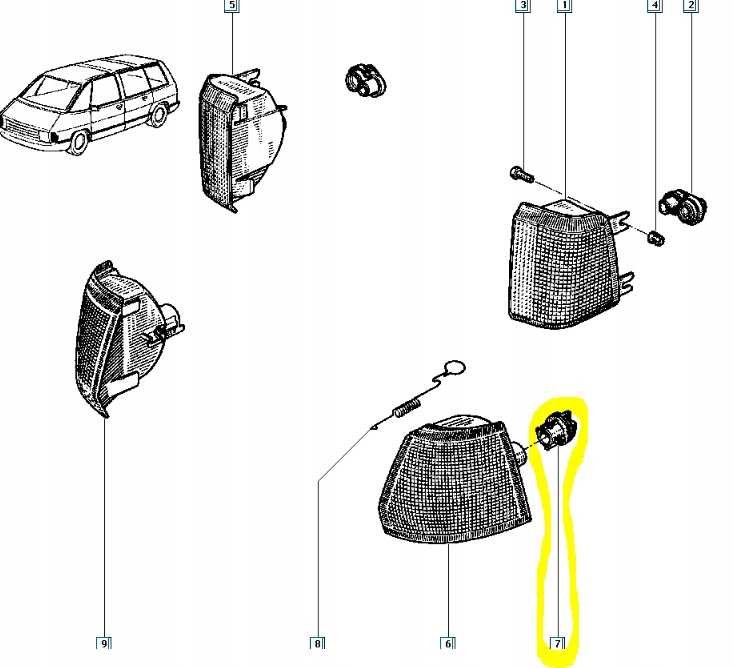 5
3
1
4
2
9
8
6
7