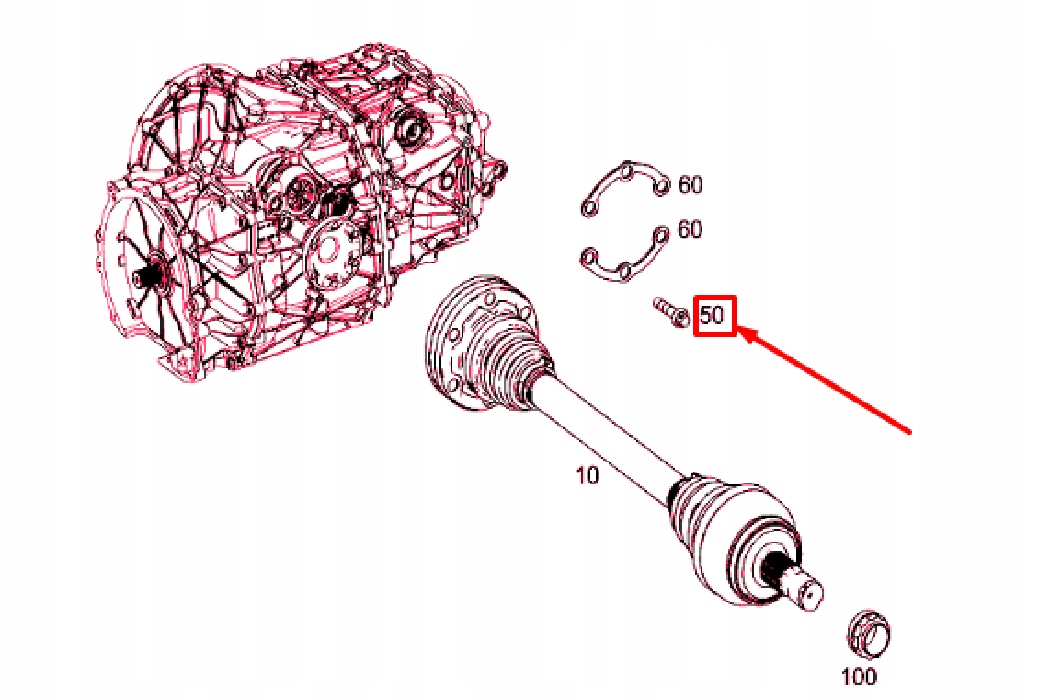 60
60
50
10
100