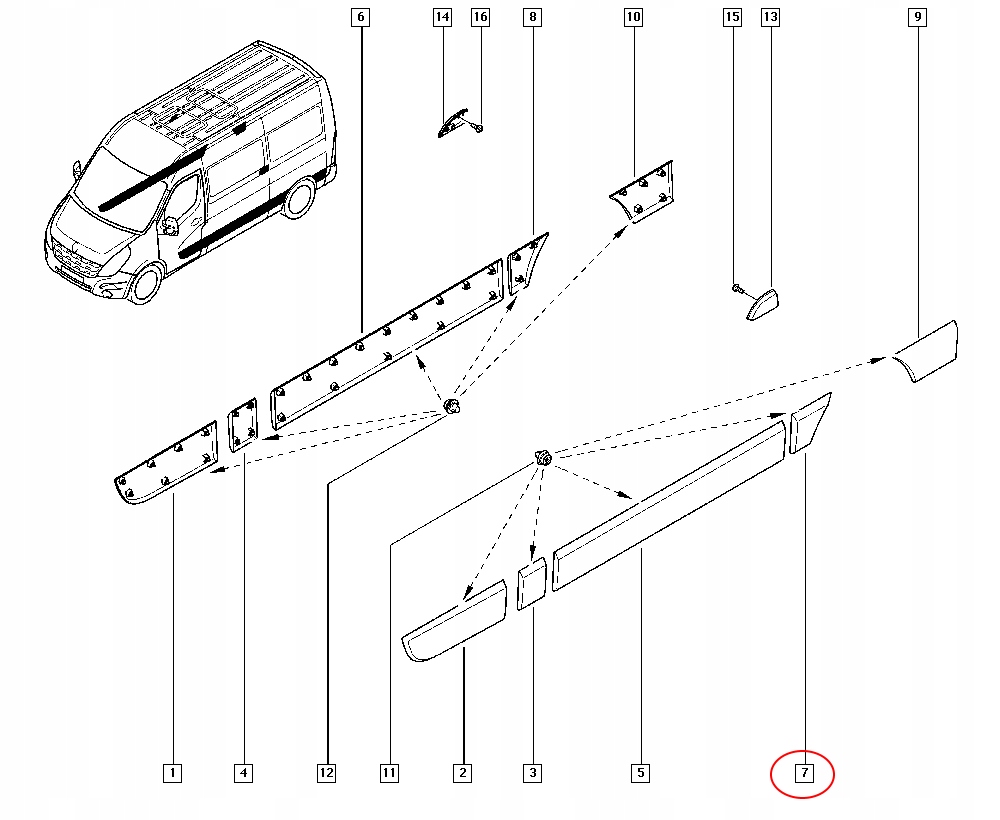 6
14
16
8
10
15
13
9
1
4
12
11
2
3
5
7