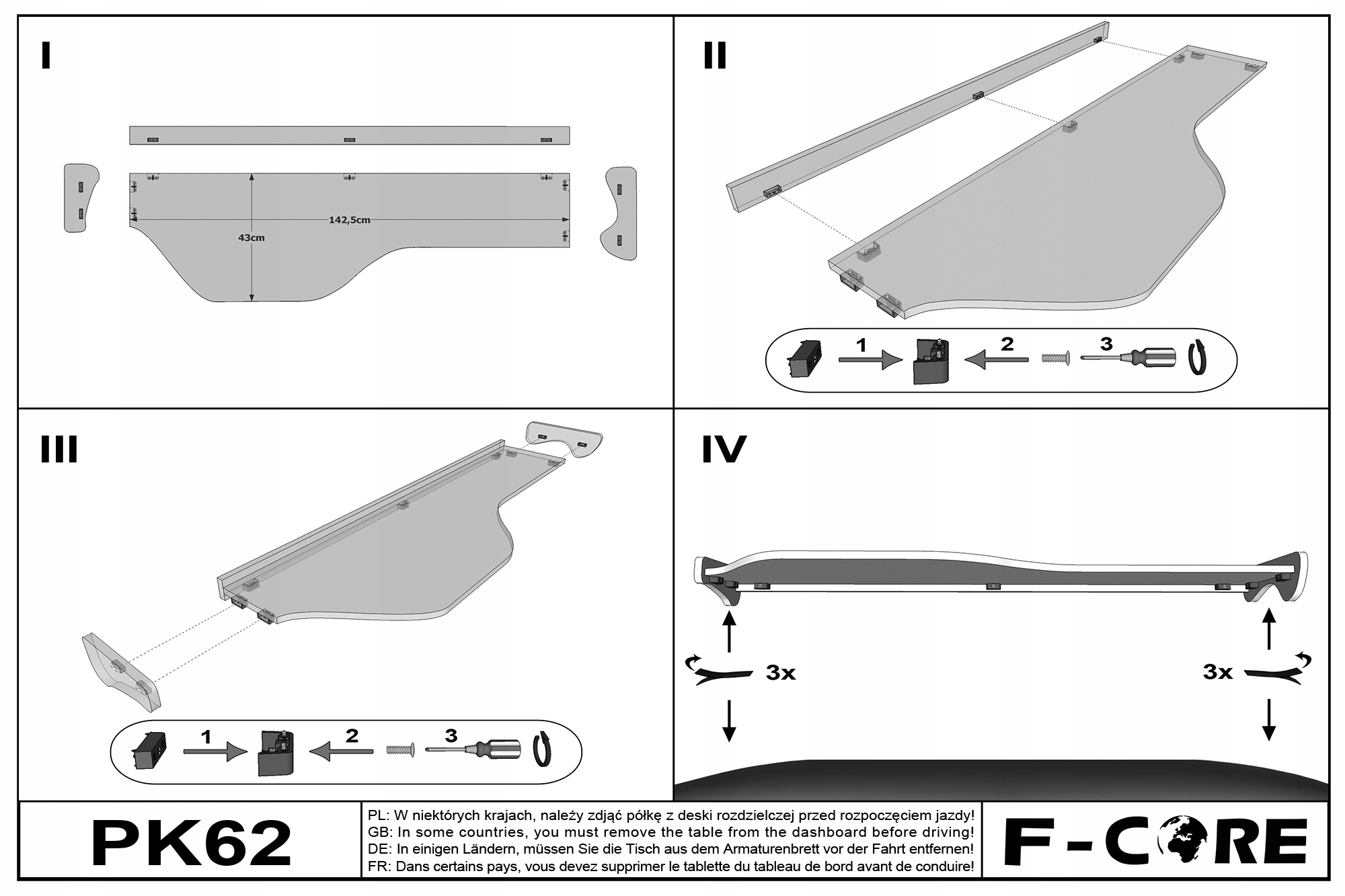 I

142,5cm

43cm

II

1

2

3

III

1

2

3

IV

3x

3x

PK62

PL: W niektórych krajach, należy zdjąć półkę z deski rozdzielczej przed rozpoczęciem jazdy!
GB: In some countries, you must remove the table from the dashboard before driving!
DE: In einigen Ländern, müssen Sie die Tisch aus dem Armaturenbrett vor der Fahrt entfernen!
FR: Dans certains pays, vous devez supprimer le tablette du tableau de bord avant de conduire!

F-CORE