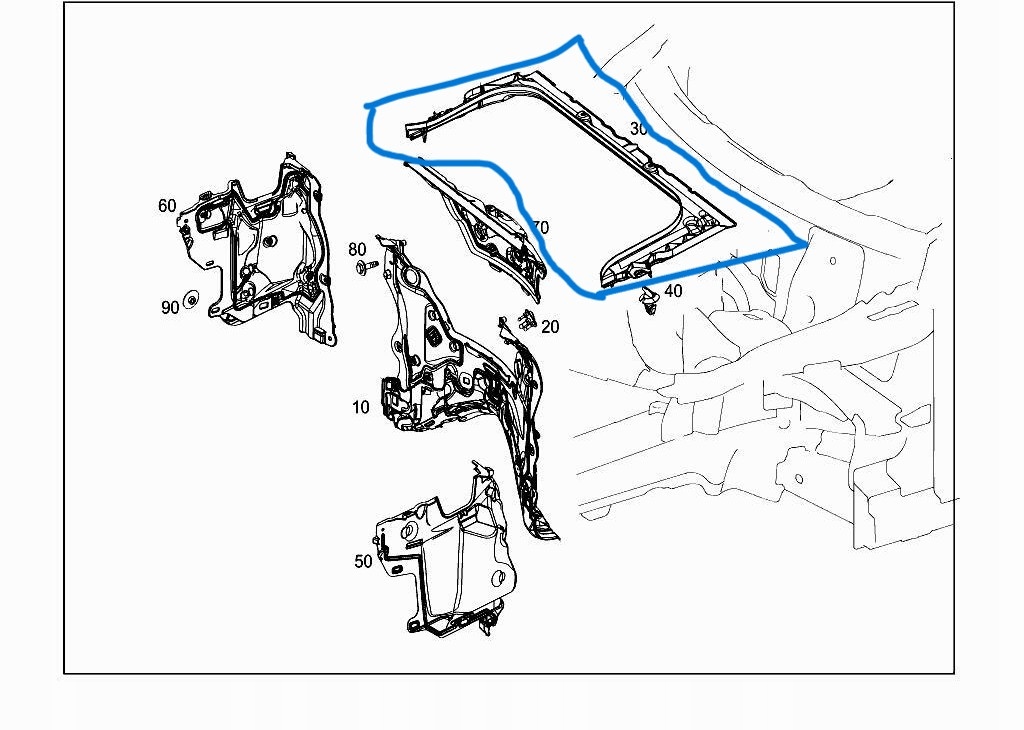 30
60
70
80
90
40
20
10
50