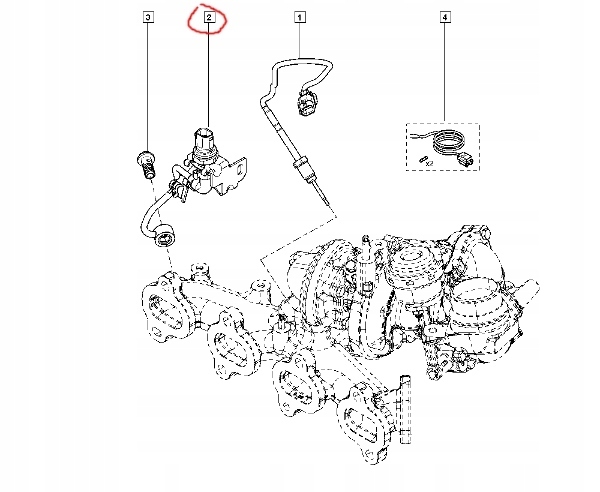 3
2
1
4
X2