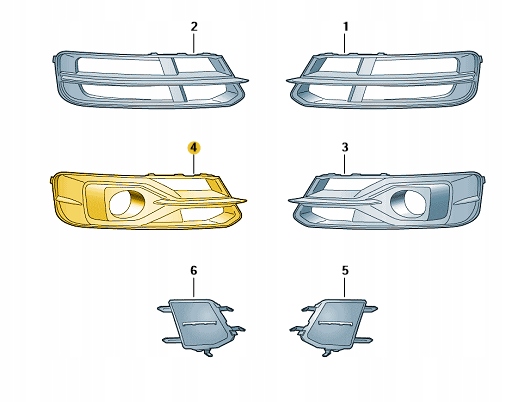 2
1
4
3
6
5