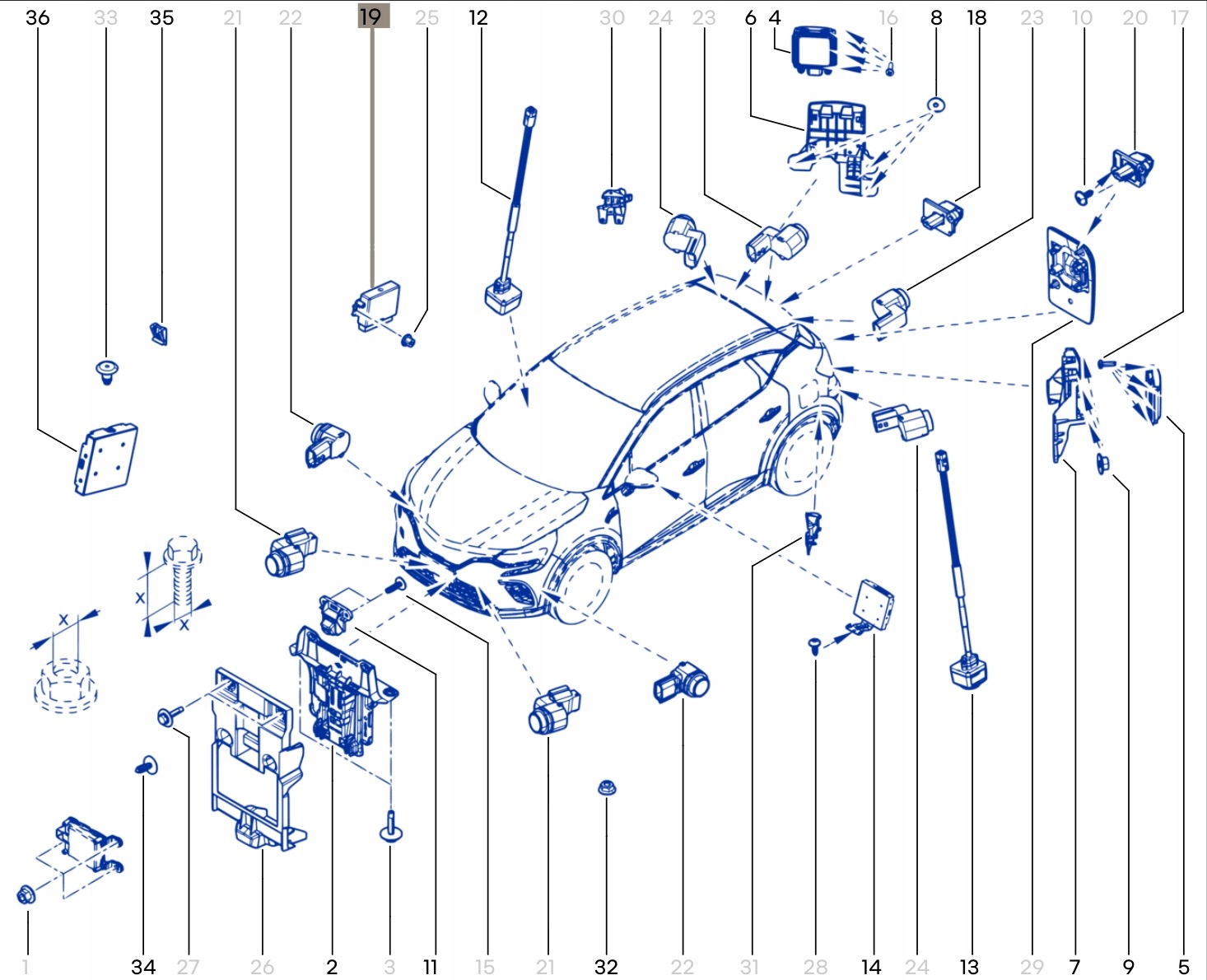 36 33 35 21 22 19 25 12 30 24 23 6 4 16 8 18 23 10 20 17

X
X
X

1 34 27 26 2 3 11 15 21 32 22 31 28 14 24 13 29 7 9 5