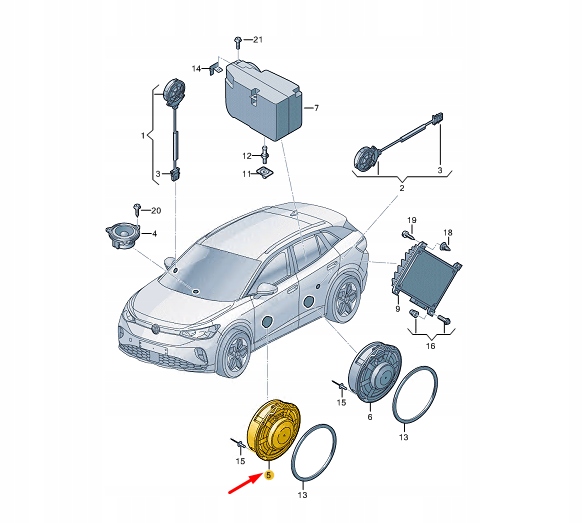 21
14
7
1
3
12
11
3
2
20
4
19
18
9
16
15
6
13
15
5
13