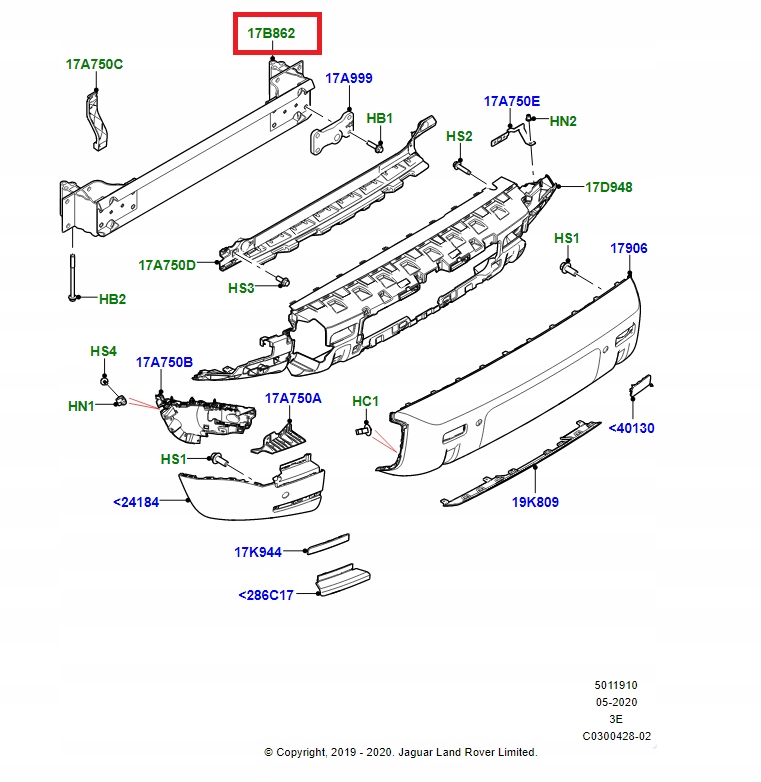 17B862

17A750C

17A999

HB1

17A750E

HN2

HS2

17D948

17A750D

HS3

HB2

HS1

17906

HS4

17A750B

HN1

17A750A

HC1

<40130

HS1

<24184

19K809

17K944

<286C17

5011910
05-2020
3E
C0300428-02

© Copyright, 2019 - 2020. Jaguar Land Rover Limited.