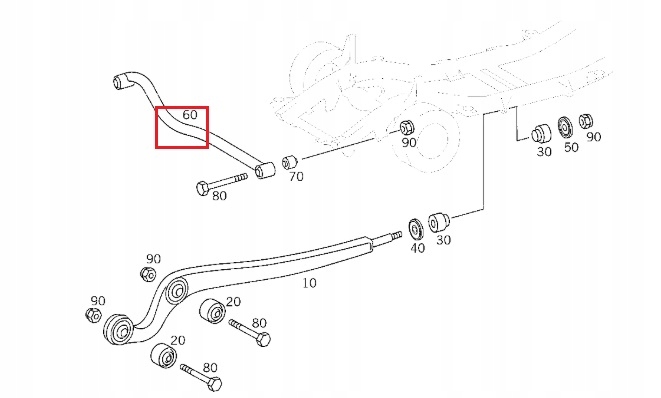 60
90
30
50
90
70
80
40
30
90
10
90
20
80
20
80