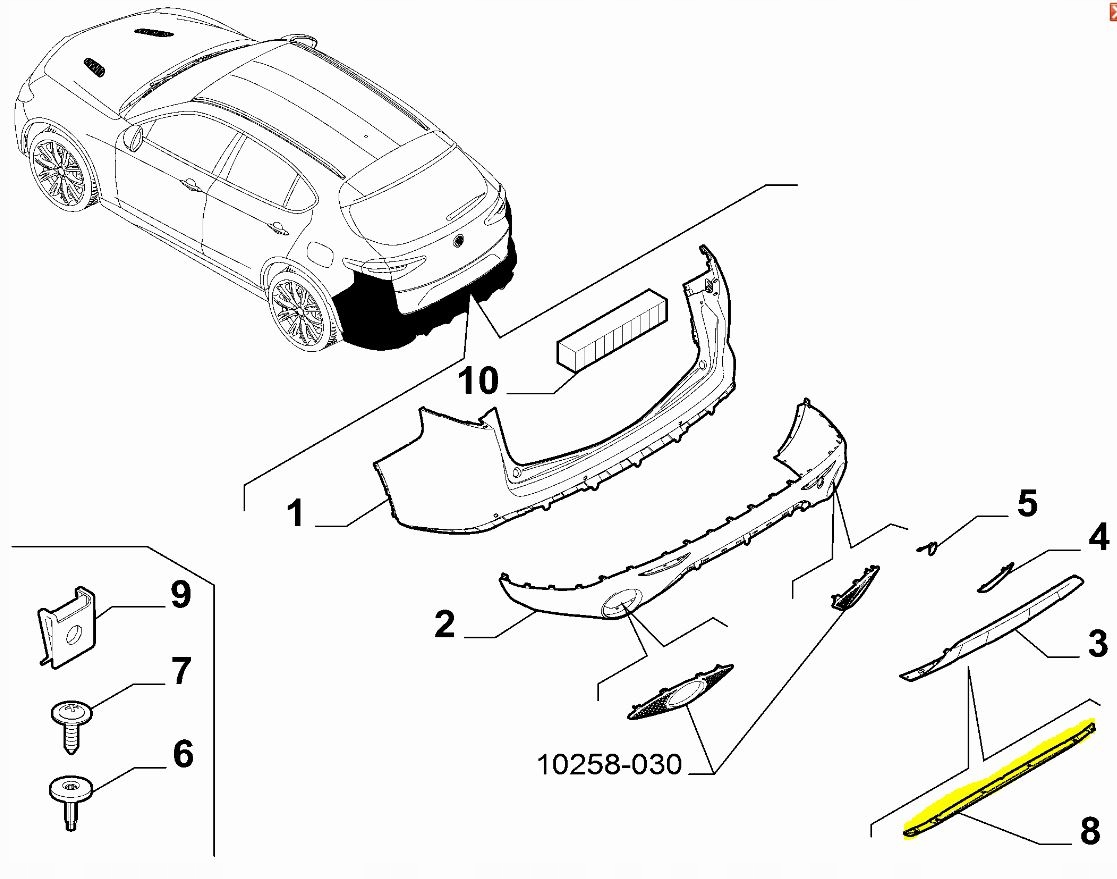 10
1
5
4
9
2
3
7
6
10258-030
8