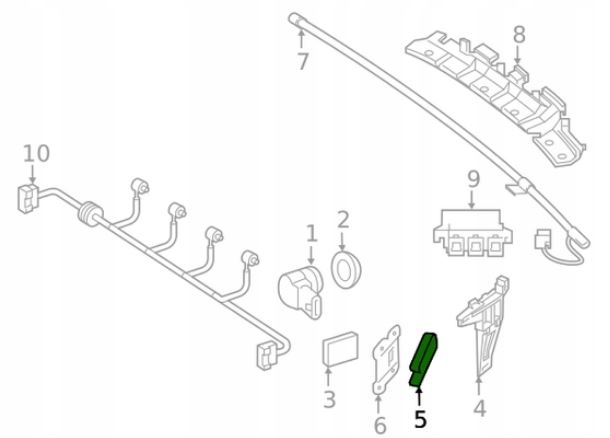 7
8
10
9
1
2
3
6
5
4