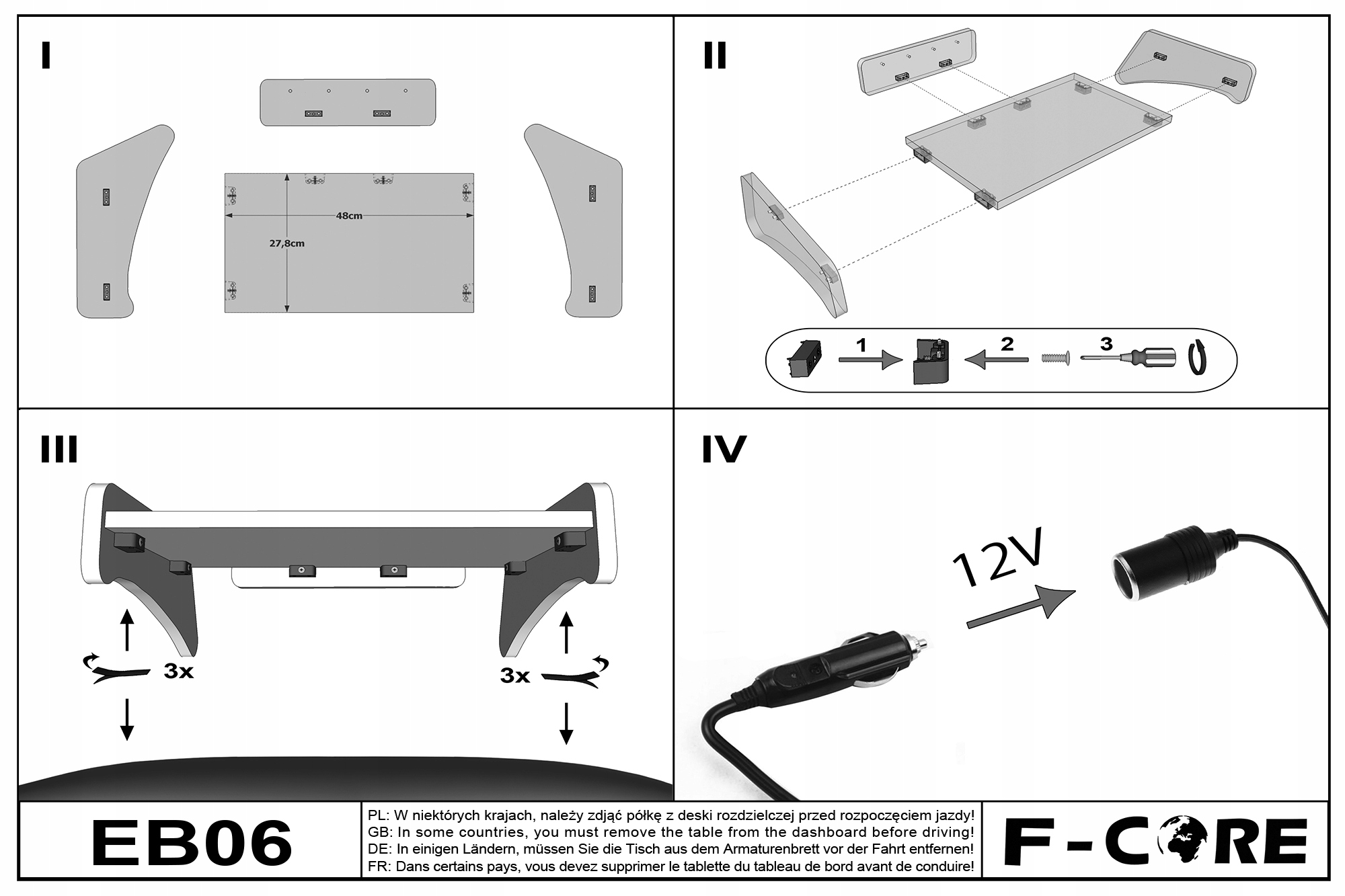 I

48cm

27,8cm

II

1

2

3

III

3x

3x

IV

12V

EB06

PL: W niektórych krajach, należy zdjąć półkę z deski rozdzielczej przed rozpoczęciem jazdy!
GB: In some countries, you must remove the table from the dashboard before driving!
DE: In einigen Ländern, müssen Sie die Tisch aus dem Armaturenbrett vor der Fahrt entfernen!
FR: Dans certains pays, vous devez supprimer le tablette du tableau de bord avant de conduire!

F-CORE