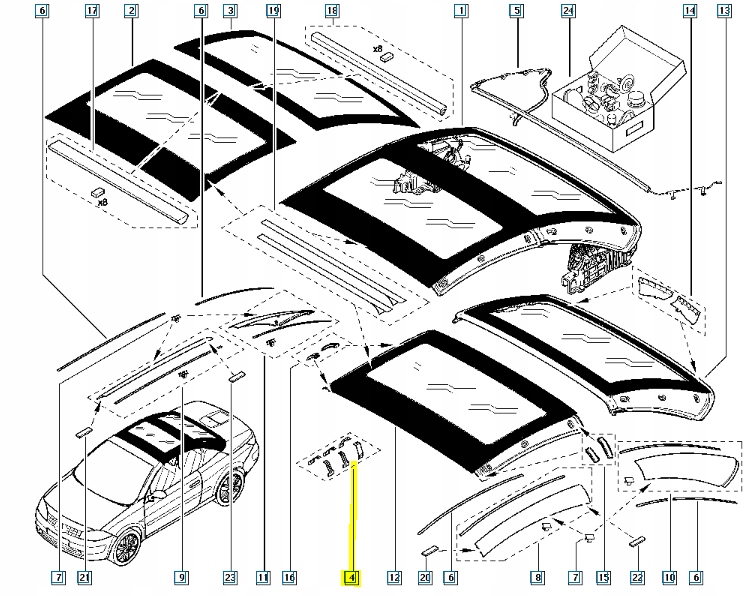 6
17
2
6
3
19
18
1
5
24
14
13
x8
x8
7
21
9
23
11
16
4
12
20
6
8
7
15
22
10
6