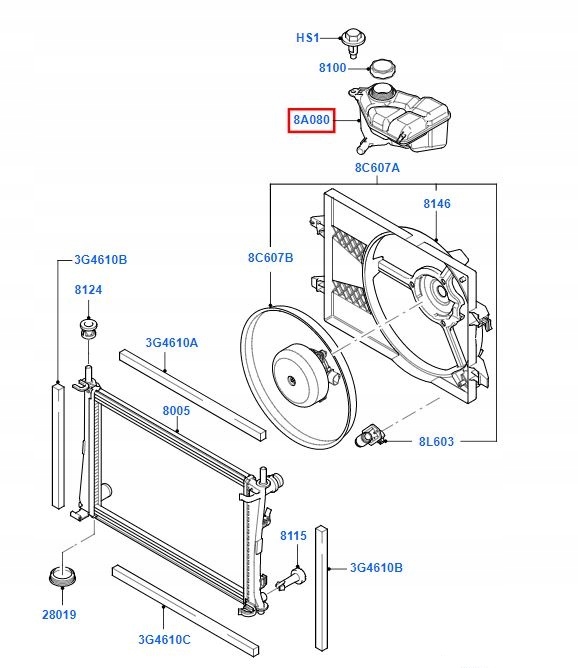 HS1
8100
8A080
8C607A
8146
8C607B
3G4610B
8124
3G4610A
8005
8L603
8115
3G4610B
28019
3G4610C