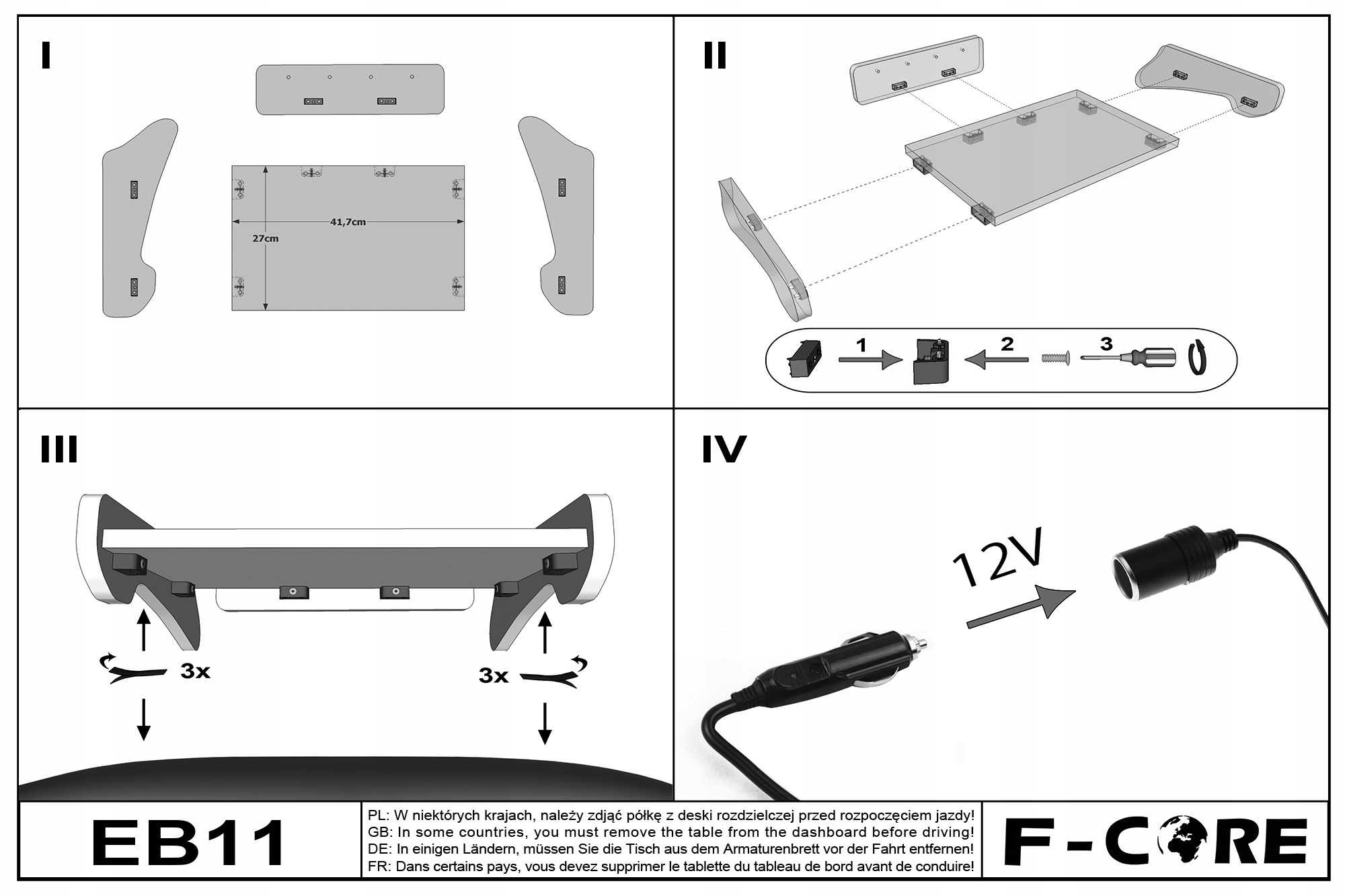 I

41,7cm

27cm

II

1

2

3

III

3x

3x

IV

12V

EB11

PL: W niektórych krajach, należy zdjąć półkę z deski rozdzielczej przed rozpoczęciem jazdy!
GB: In some countries, you must remove the table from the dashboard before driving!
DE: In einigen Ländern, müssen Sie die Tisch aus dem Armaturenbrett vor der Fahrt entfernen!
FR: Dans certains pays, vous devez supprimer le tablette du tableau de bord avant de conduire!

F-CORE