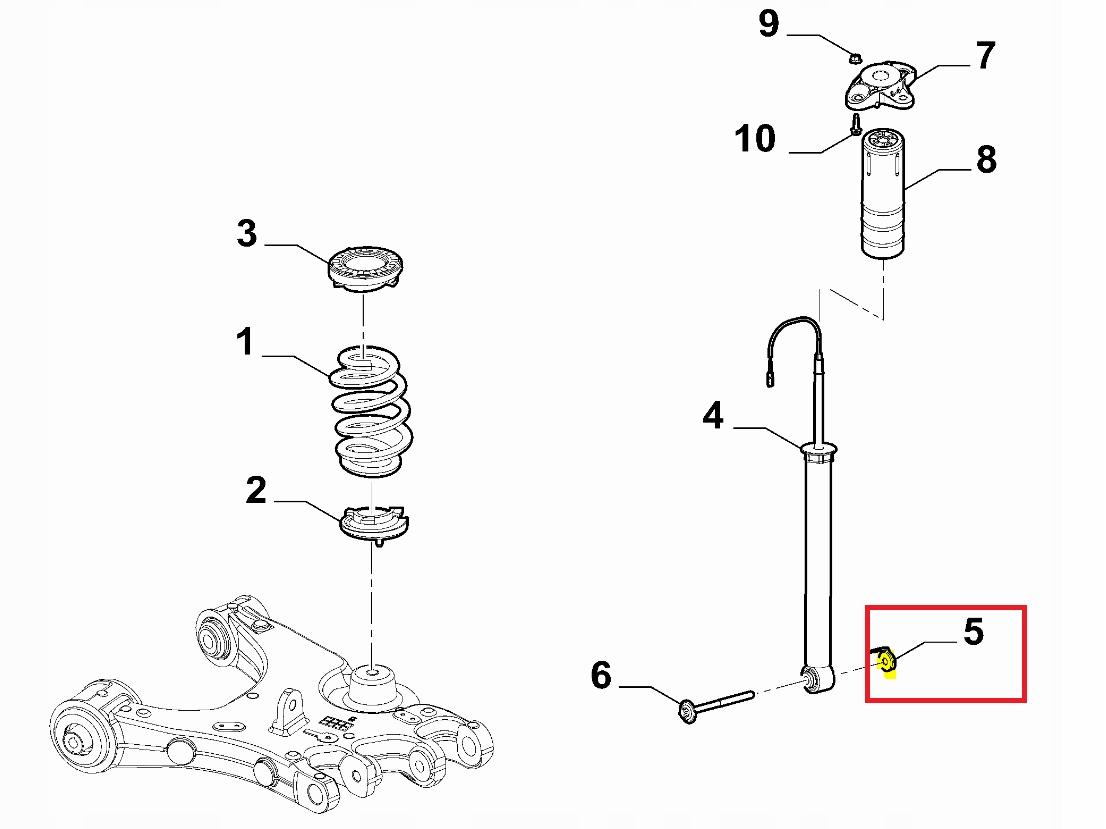 9
7
10
8
3
1
4
2
5
6