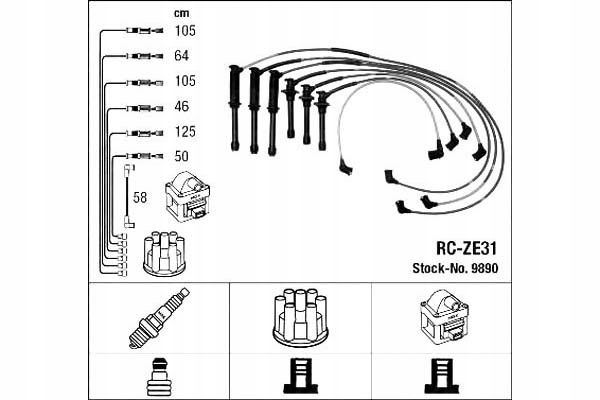 cm
105
64
105
46
125
50
58

RC-ZE31
Stock-No. 9890