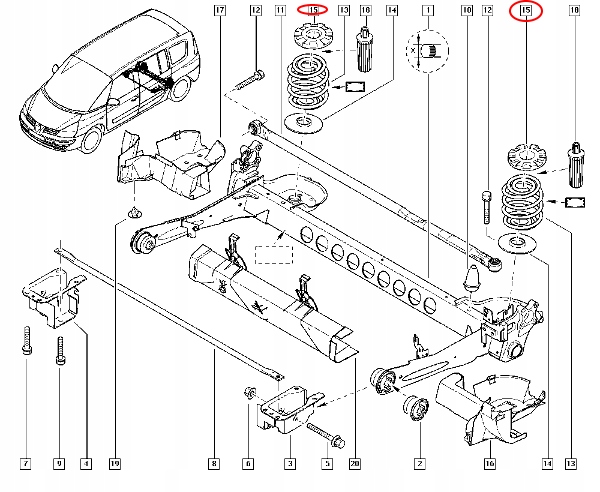 17
12
11
15
13
18
14
1
10
12
15
18
X
7
9
4
19
8
6
3
5
20
2
16
14
13