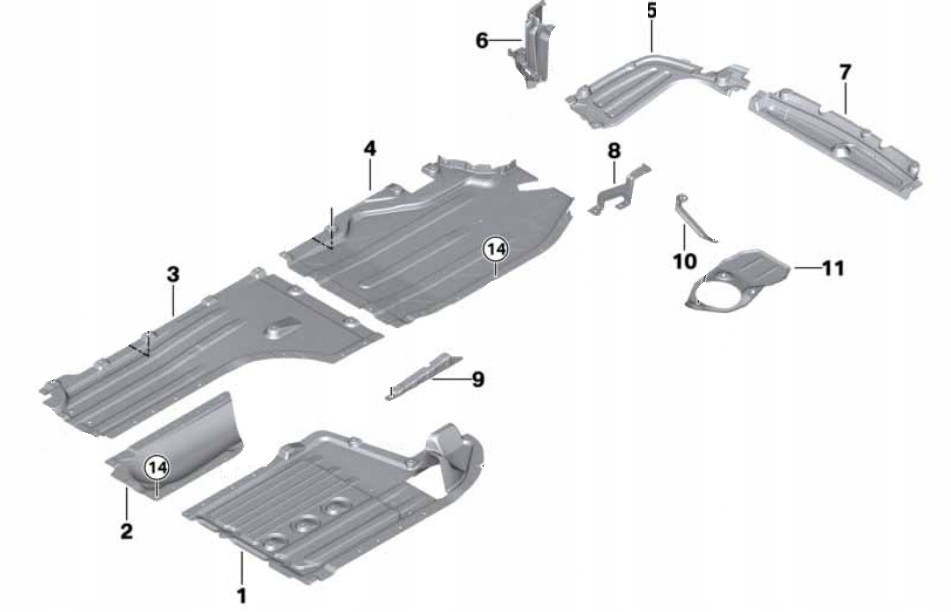 6
5
7
4
8
14
10
11
3
9
14
2
1