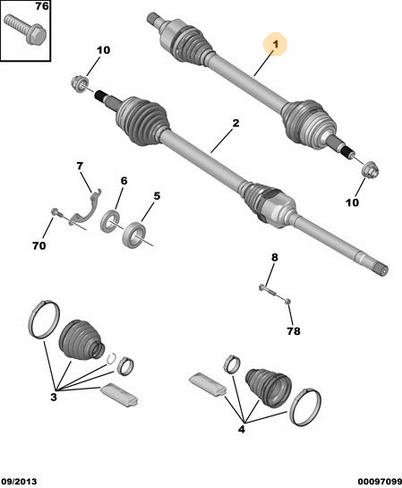 76

10

1

2

10

7

6

5

70

8

78

3

4

09/2013

00097099