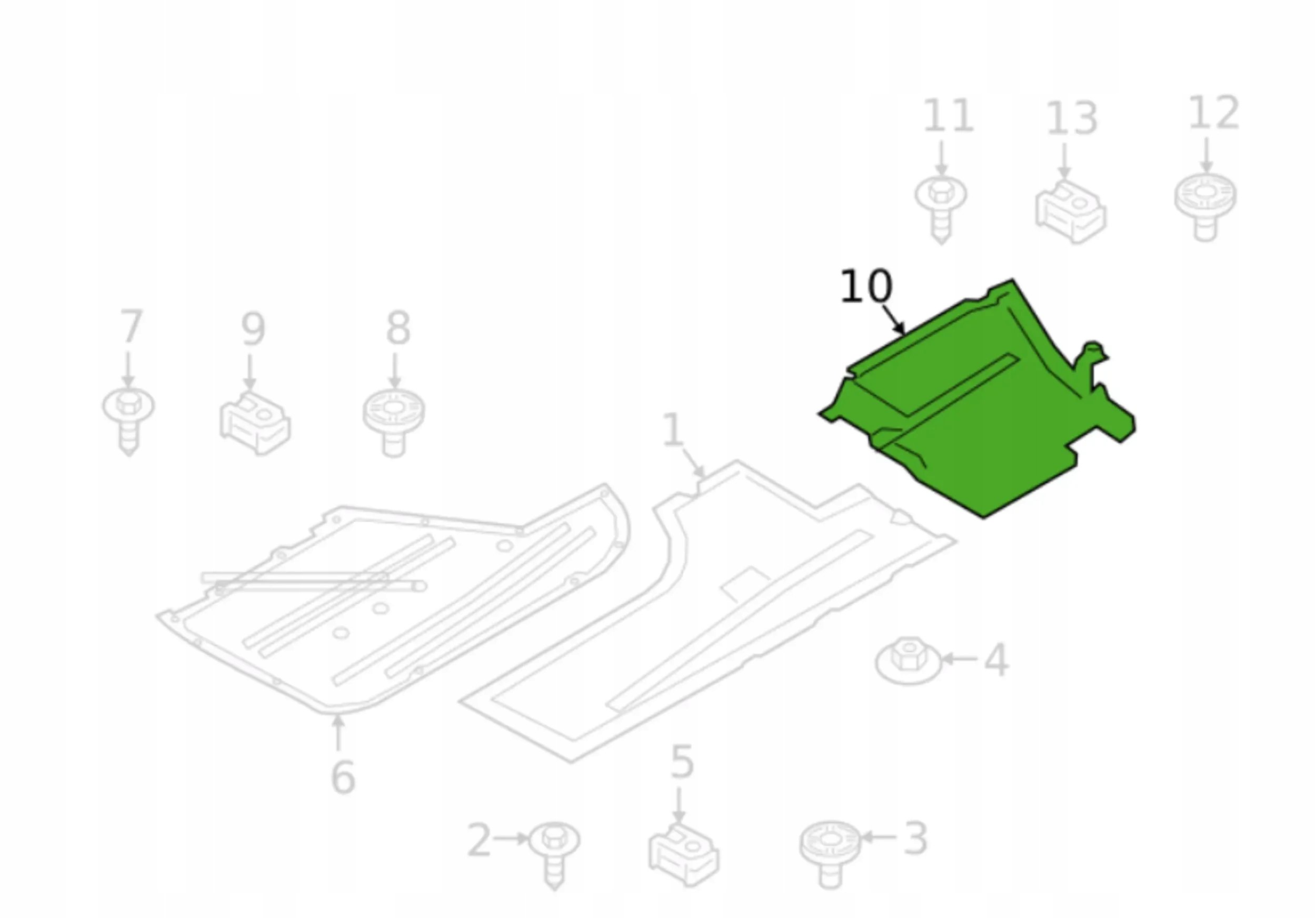 11
13
12
10
7
9
8
1
4
6
5
2
3