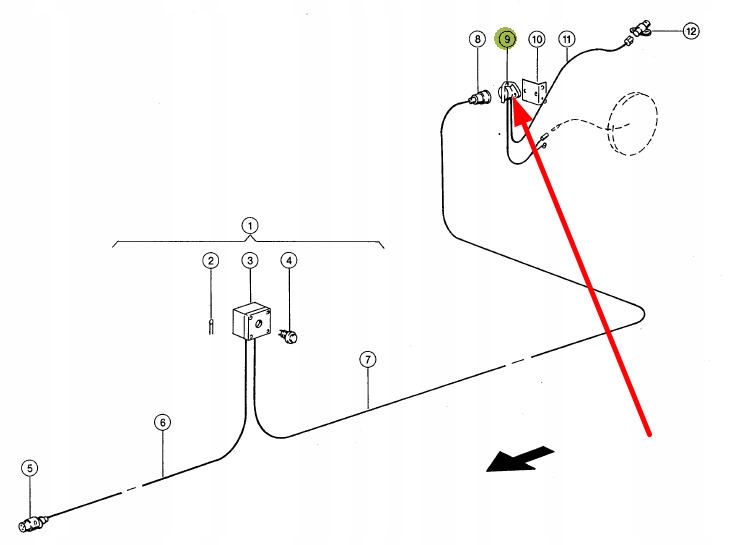 8
9
10
11
12
1
2
3
4
7
6
5