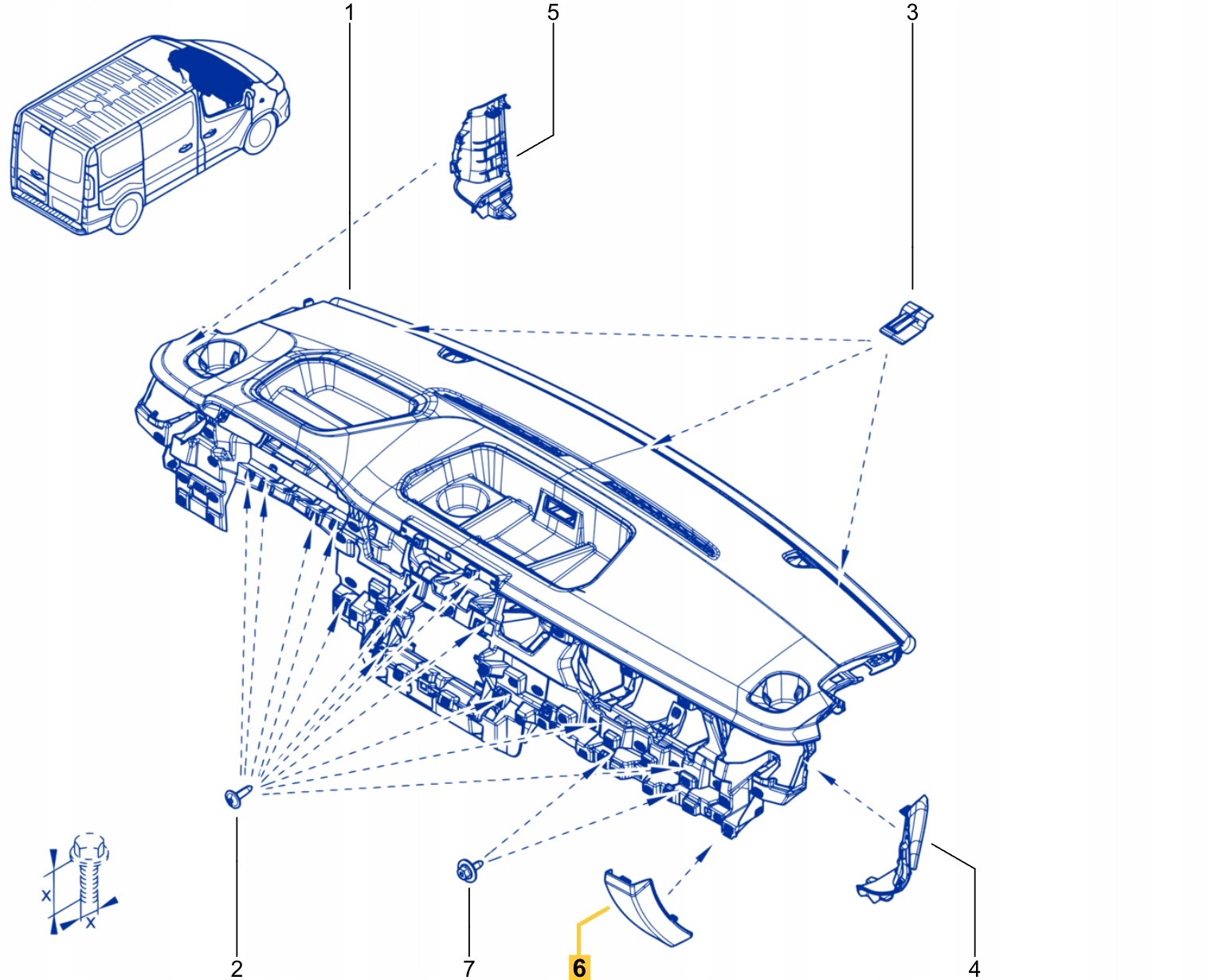 1
5
3
x
x
2
7
6
4