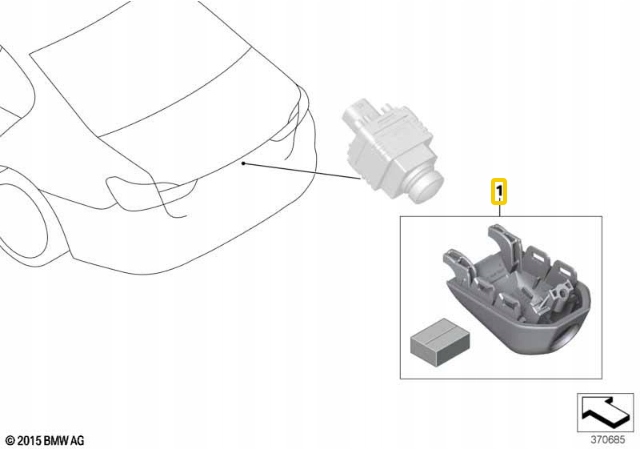 1

© 2015 BMW AG

370685