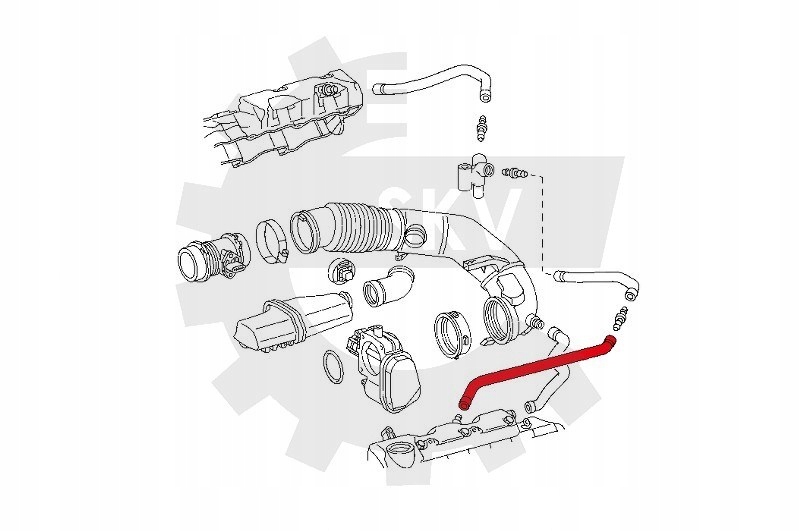 SKV