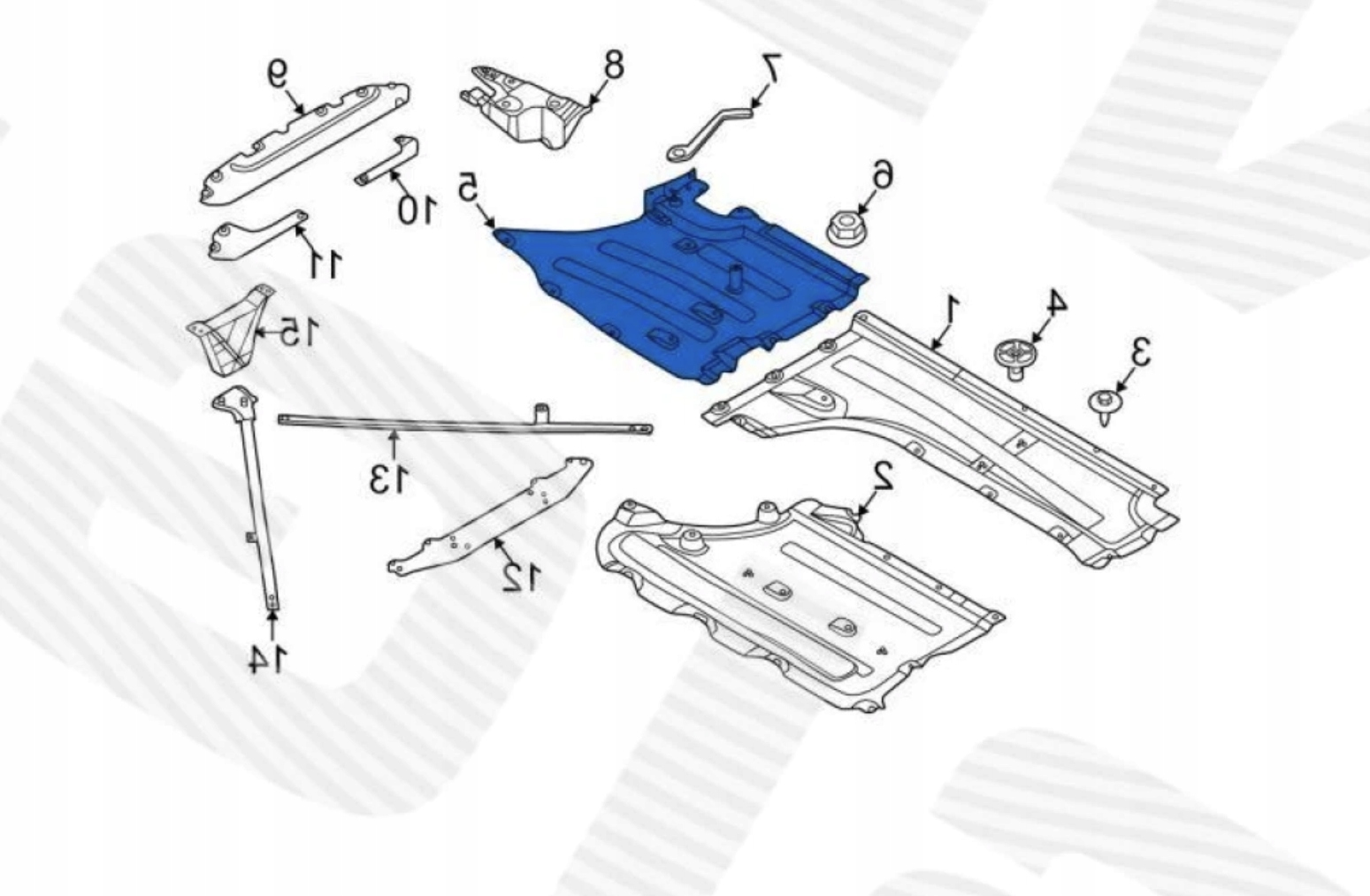 9
8
7
10
5
6
11
15
1
4
3
13
2
12
14