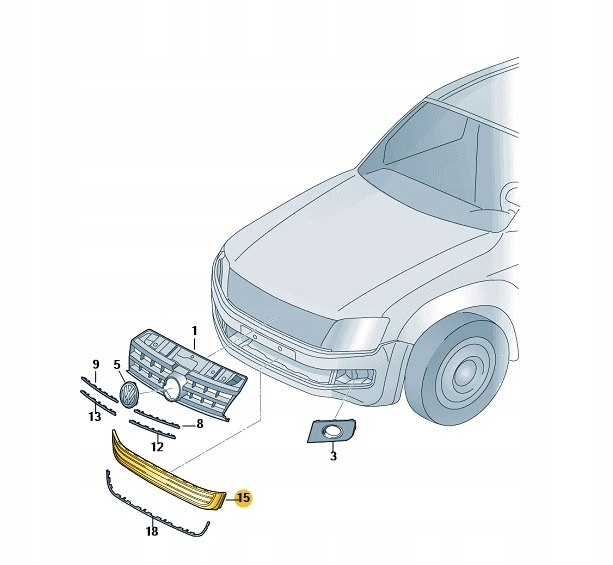 1
9
5
13
8
12
3
15
18