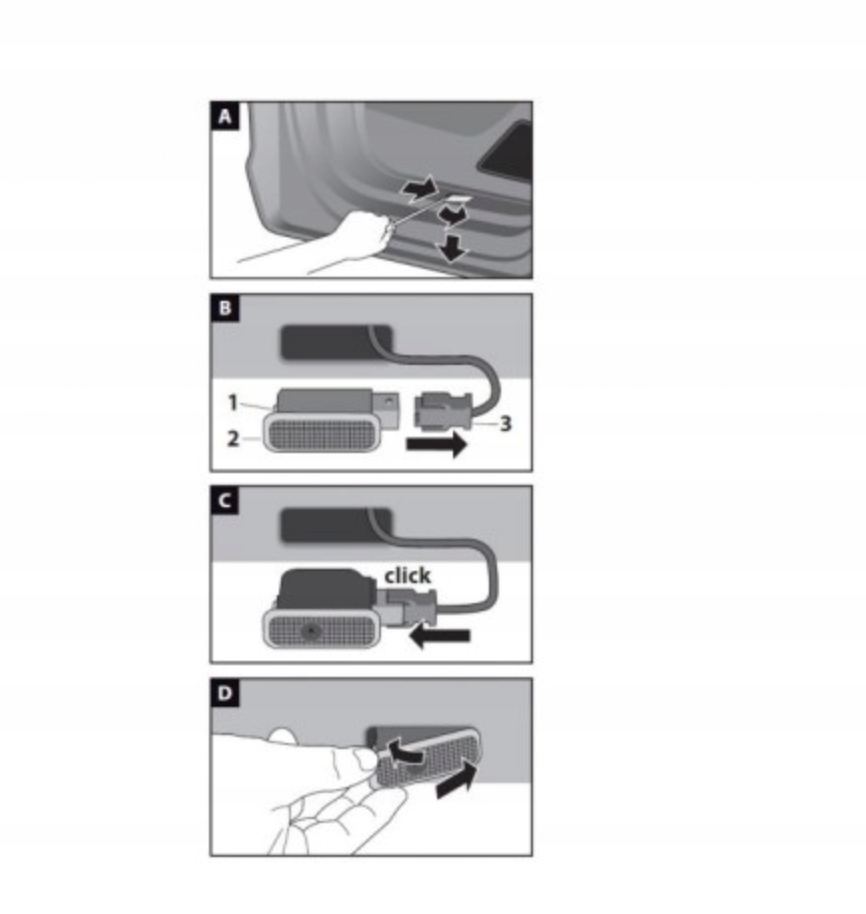 A

B

1

2

3

C

click

D