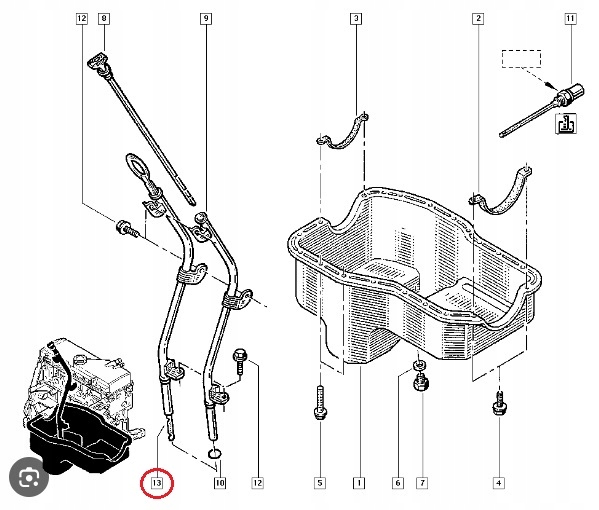 12
8
9
3
2
11
13
10
12
5
1
6
7
4