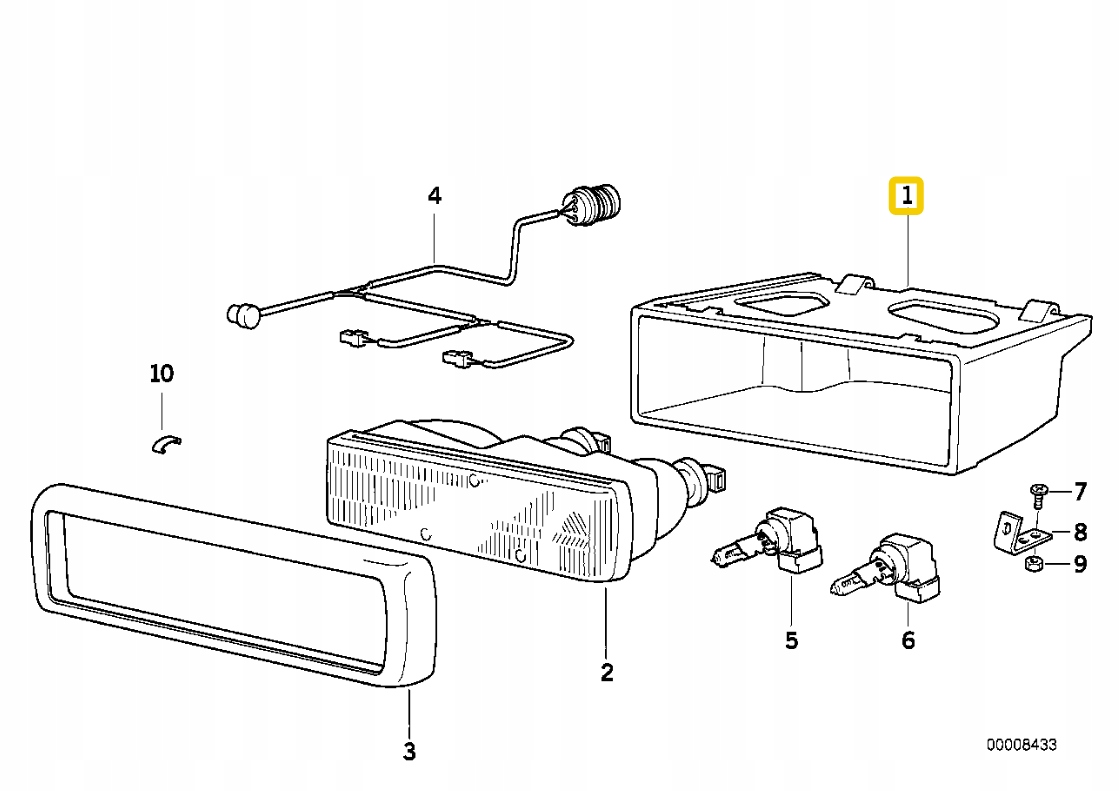 4
1
10
7
8
9
5
6
2
3
00008433