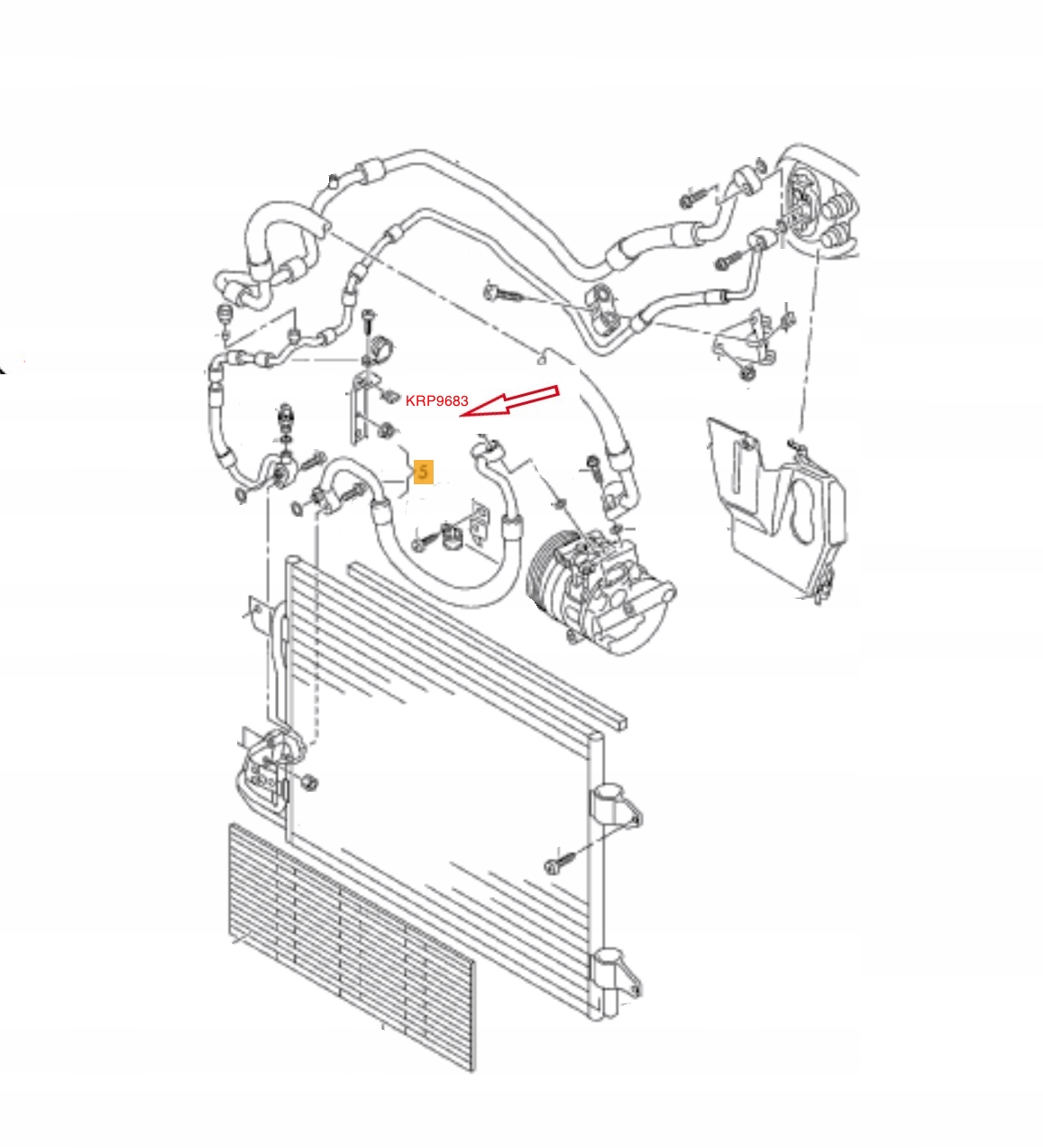 KRP9683
5