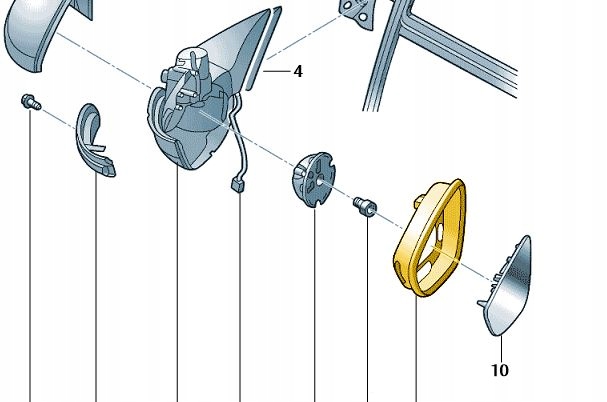 4

10