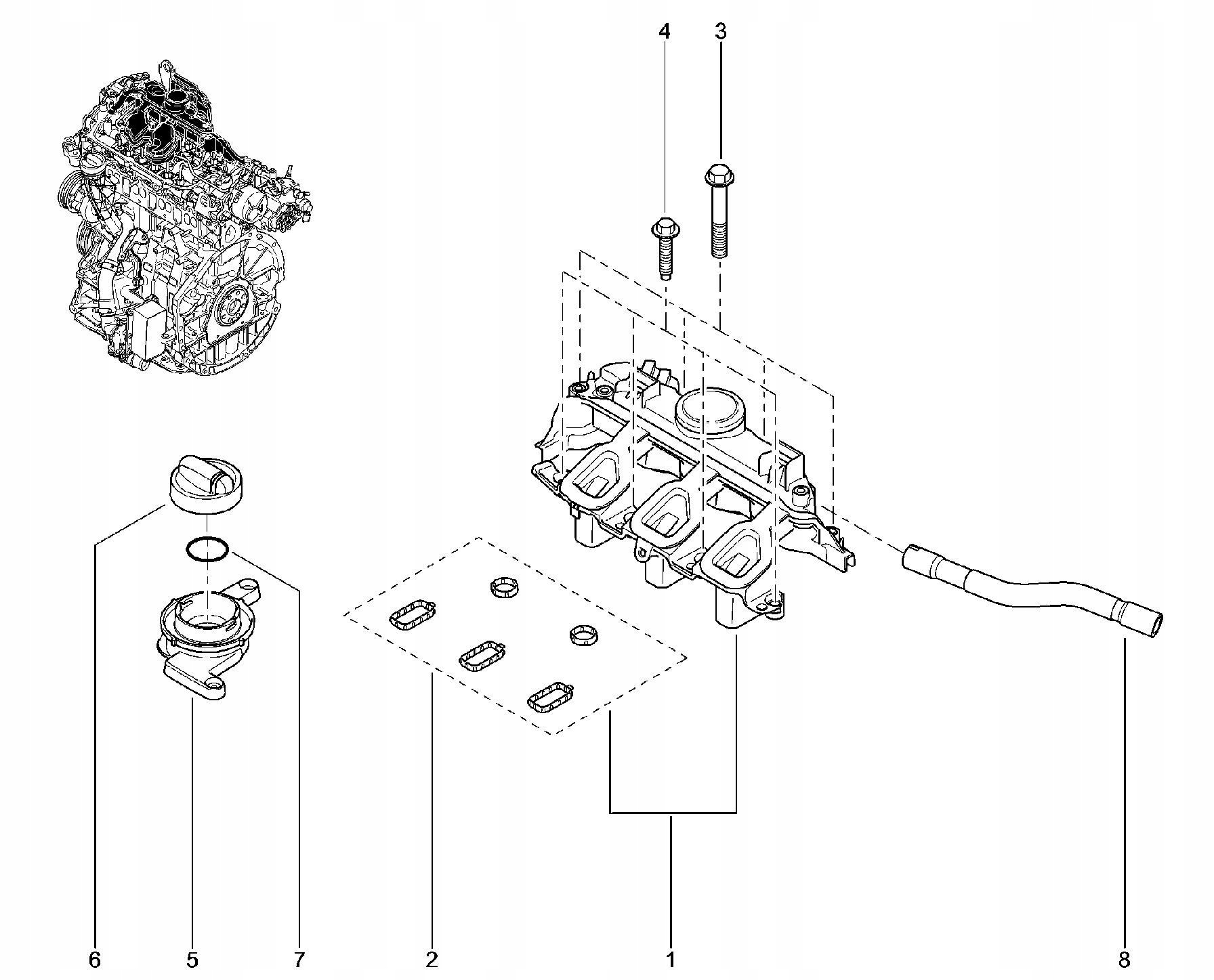 4
3
6
5
7
2
1
8