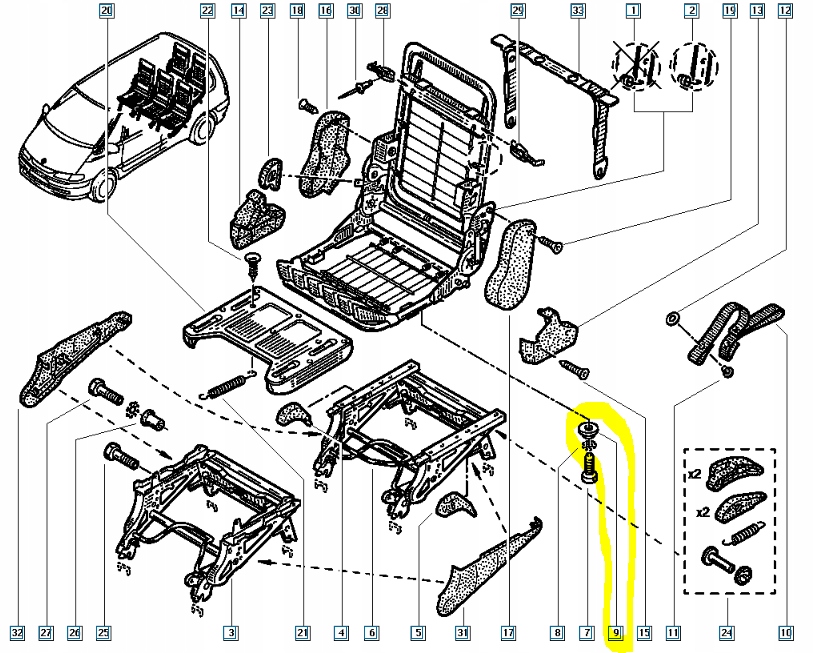 20
22
14
23
18
16
30
28
29
33
1
2
19
13
12
x2
x2
32
27
26
25
3
21
4
6
5
31
17
8
7
9
15
11
24
10