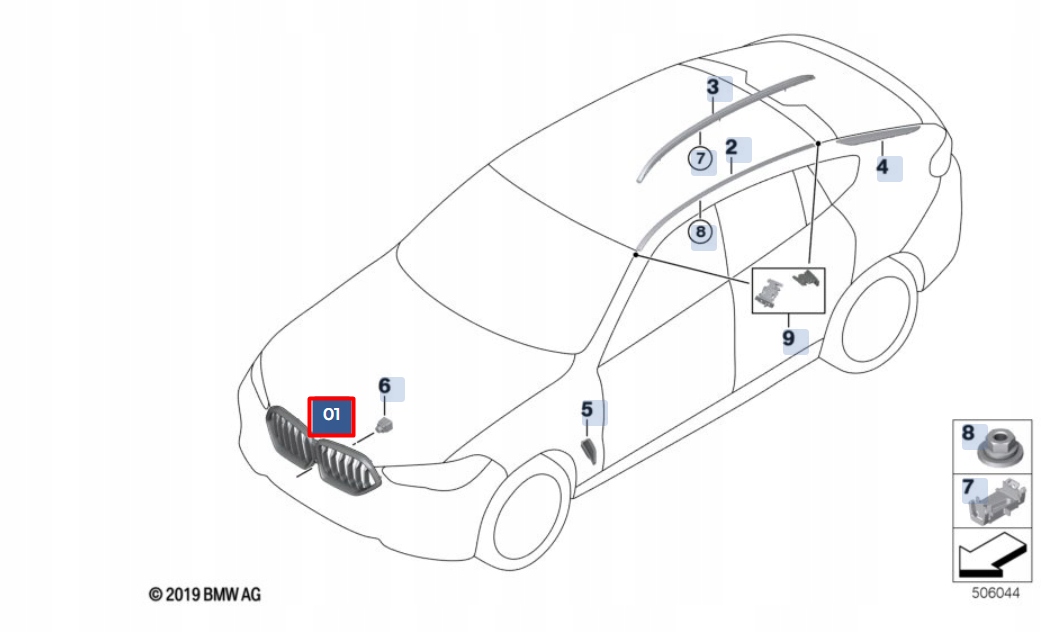 3
7
2
4
8
9
6
01
5
8
7
© 2019 BMW AG
506044