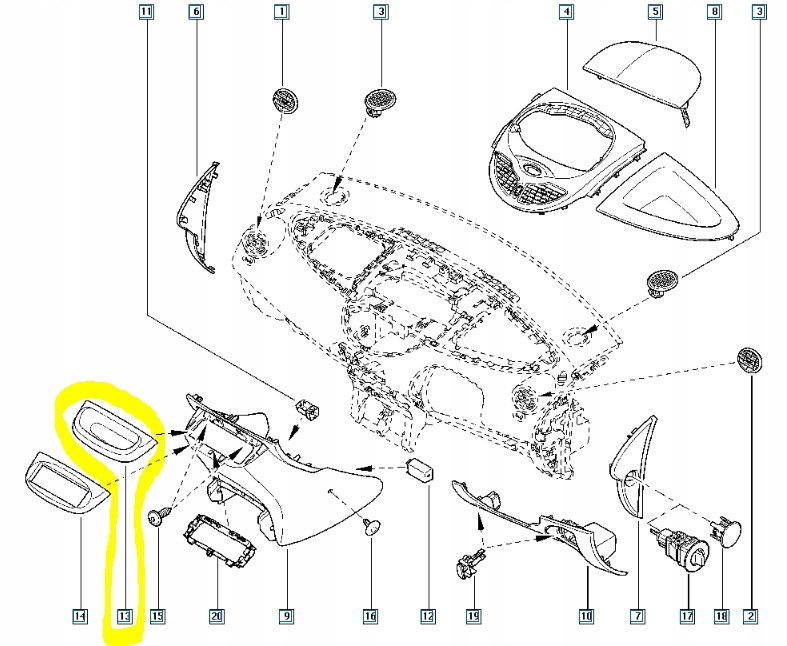 11
6
1
3
4
5
8
3
14
13
15
20
9
16
12
19
10
7
17
18
2